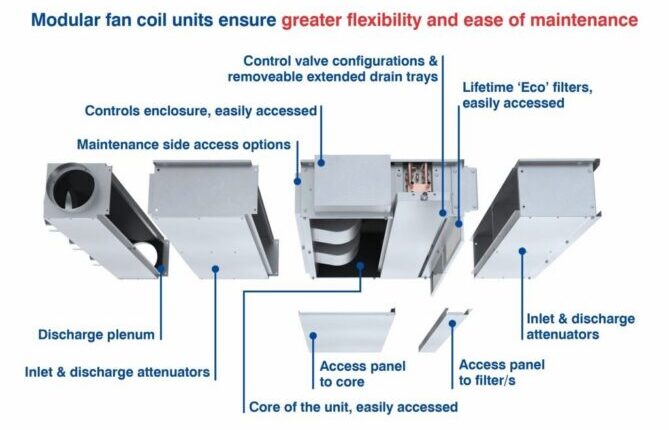 Modular fan coil units ensure greater flexibility and ease of maintenance

Control valve configurations & removeable extended drain trays

Lifetime 'Eco' filters, easily accessed

Controls enclosure, easily accessed

Maintenance side access options

Discharge plenum

Inlet & discharge attenuators

Access panel to core

Access panel to filter/s

Inlet & discharge attenuators

Core of the unit, easily accessed